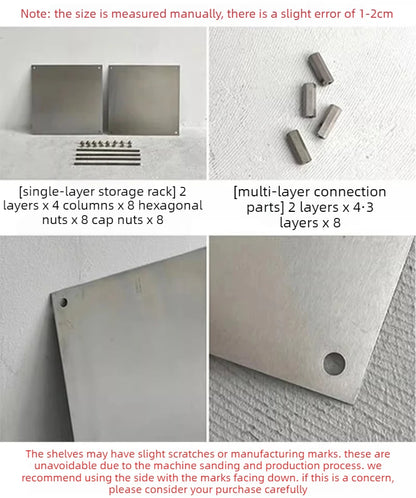 Note: the size is measured manually, there is a slight error of 1-2cm

[single-layer storage rack] 2 layers x 4 columns x 8 hexagonal nuts x 8 cap nuts x 8

[multi-layer connection parts] 2 layers x 4·3 layers x 8

The shelves may have slight scratches or manufacturing marks. these are unavoidable due to the machine sanding and production process. we recommend using the side with the marks facing down. if this is a concern, please consider your purchase carefully