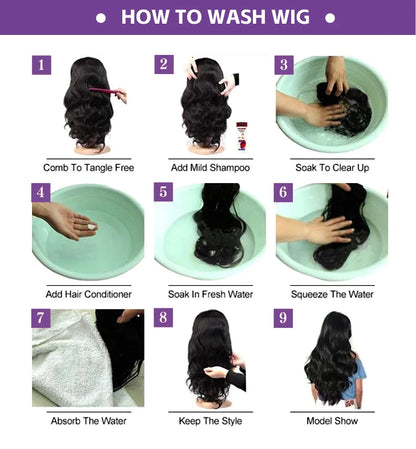 • HOW TO WASH WIG •

1
Comb To Tangle Free

2
Add Mild Shampoo

3
Soak To Clear Up

4
Add Hair Conditioner

5
Soak In Fresh Water

6
Squeeze The Water

7
Absorb The Water

8
Keep The Style

9
Model Show