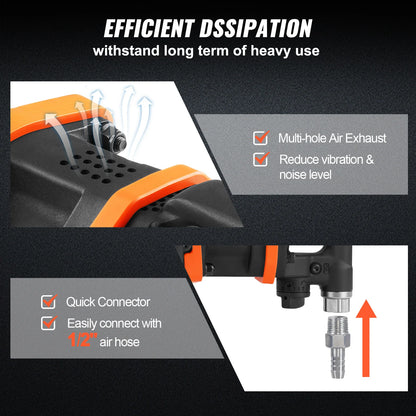 EFFICIENT DSSIPATION
withstand long term of heavy use

Multi-hole Air Exhaust
Reduce vibration & noise level

Quick Connector
Easily connect with 1/2" air hose