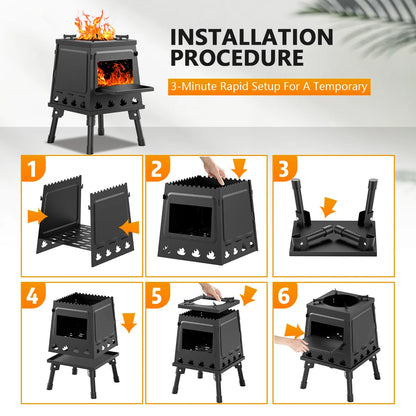 INSTALLATION PROCEDURE

3-Minute Rapid Setup For A Temporary

1

2

3

4

5

6