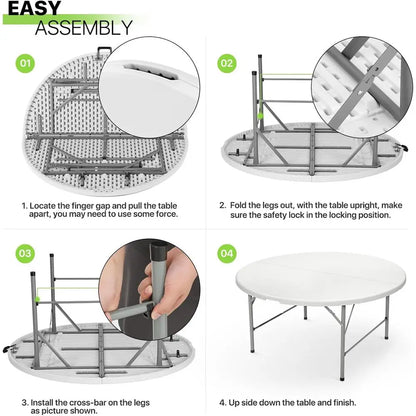 EASY ASSEMBLY

01

1. Locate the finger gap and pull the table apart, you may need to use some force.

02

2. Fold the legs out, with the table upright, make sure the safety lock in the locking position.

03

3. Install the cross-bar on the legs as picture shown.

04

4. Up side down the table and finish.