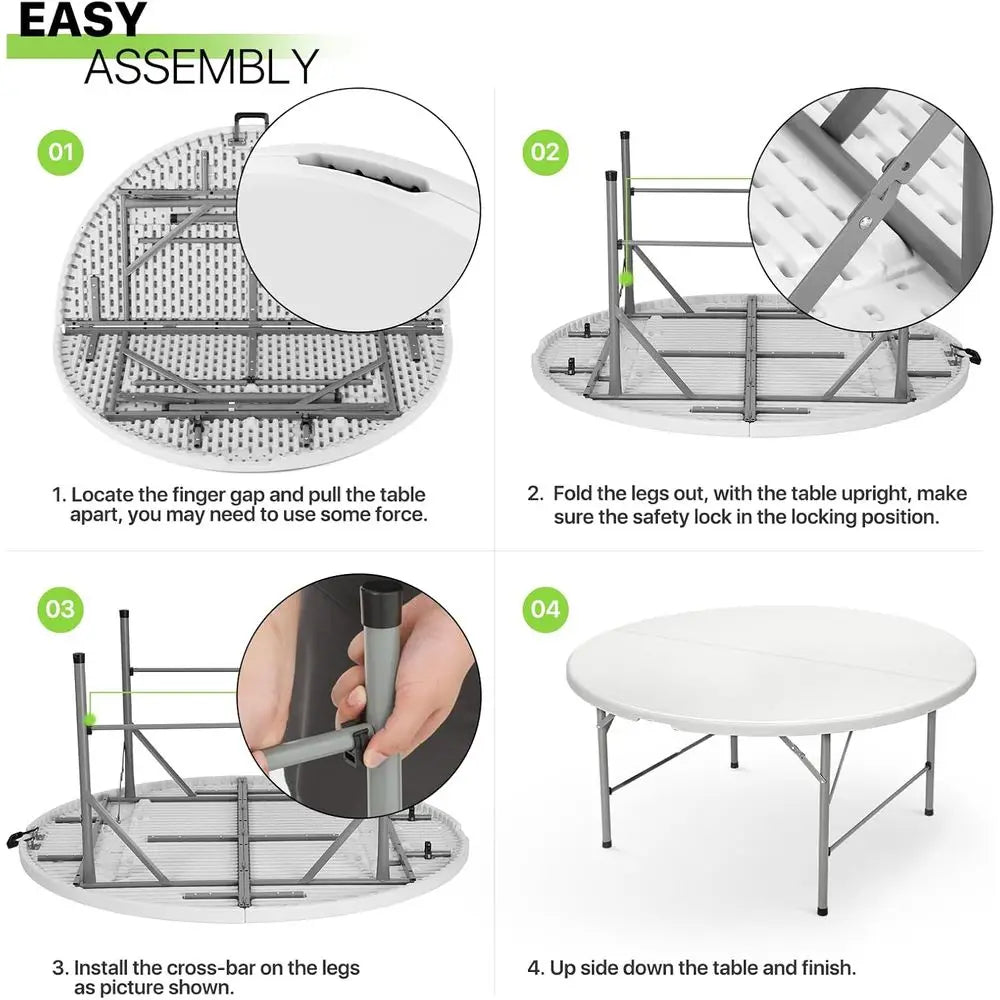 EASY
ASSEMBLY

01

1. Locate the finger gap and pull the table apart, you may need to use some force.

02

2. Fold the legs out, with the table upright, make sure the safety lock in the locking position.

03

3. Install the cross-bar on the legs as picture shown.

04

4. Up side down the table and finish.