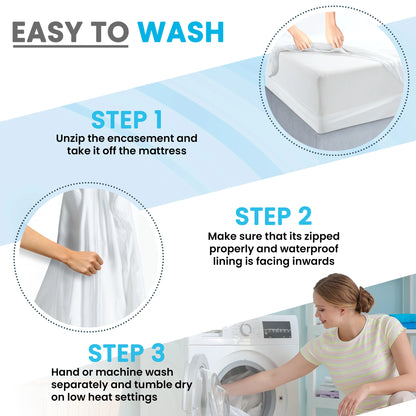 EASY TO WASH

STEP 1
Unzip the encasement and take it off the mattress

STEP 2
Make sure that its zipped properly and waterproof lining is facing inwards

STEP 3
Hand or machine wash separately and tumble dry on low heat settings