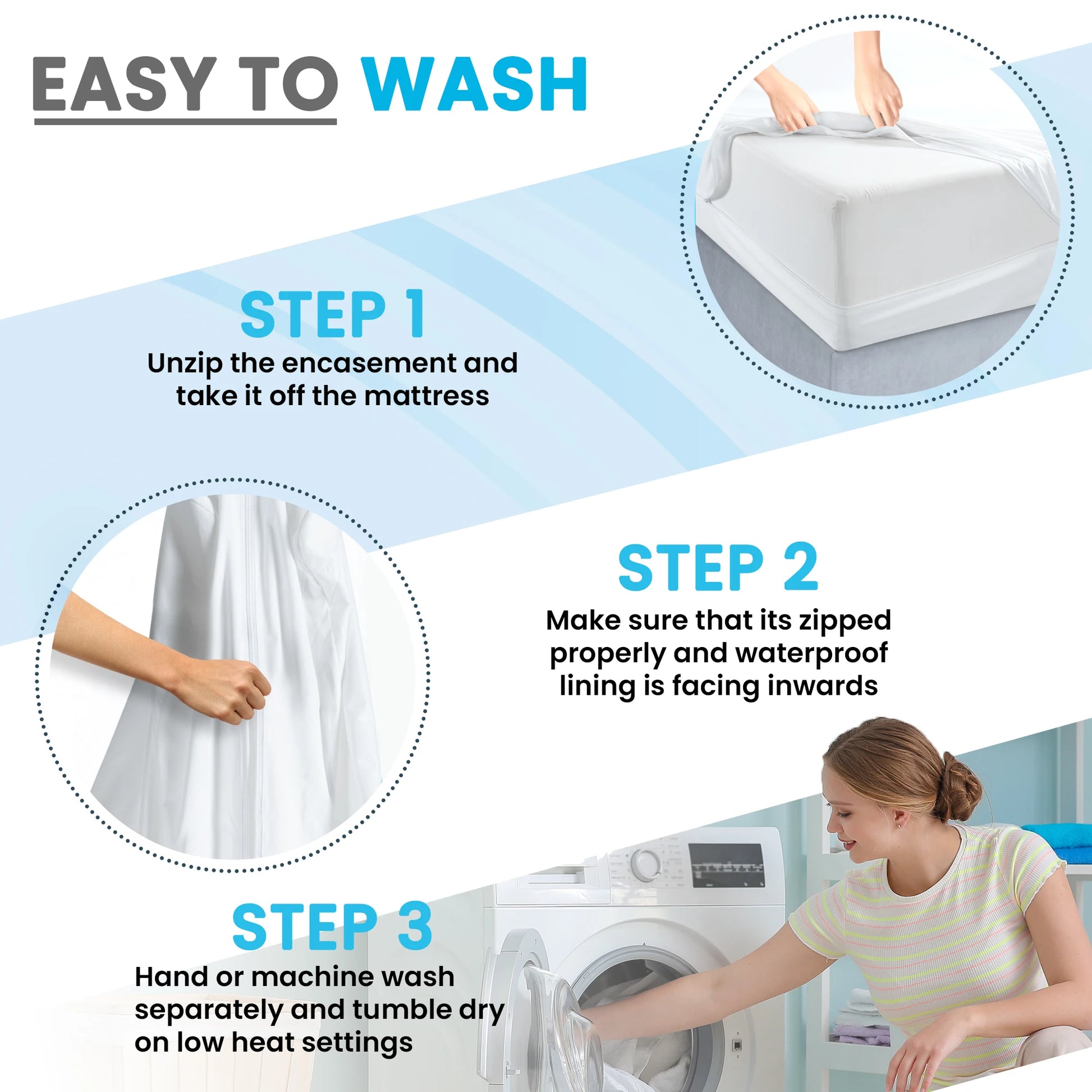 EASY TO WASH

STEP 1
Unzip the encasement and take it off the mattress

STEP 2
Make sure that its zipped properly and waterproof lining is facing inwards

STEP 3
Hand or machine wash separately and tumble dry on low heat settings