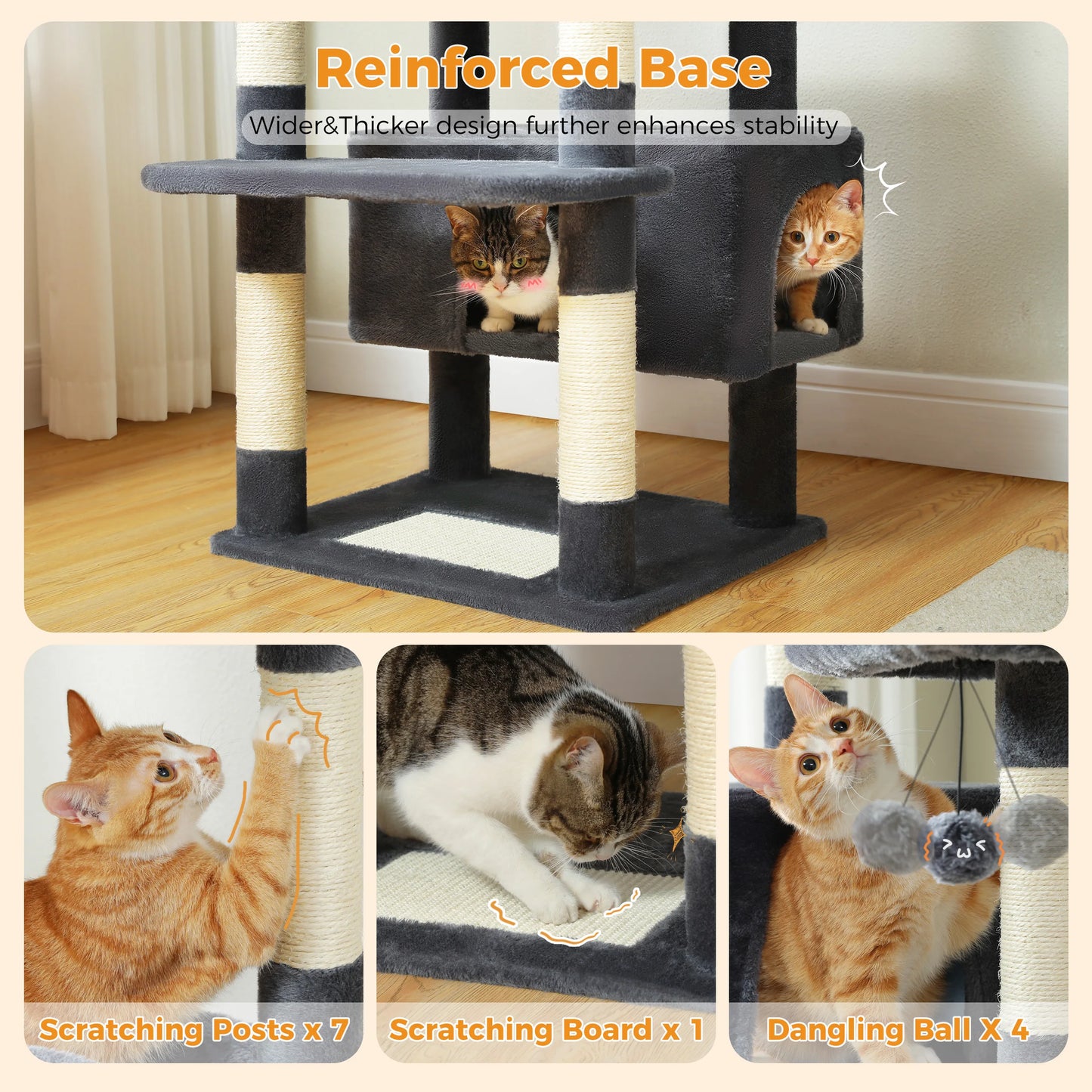 Reinforced Base

Wider&Thicker design further enhances stability

Scratching Posts x 7

Scratching Board x 1

Dangling Ball X 4